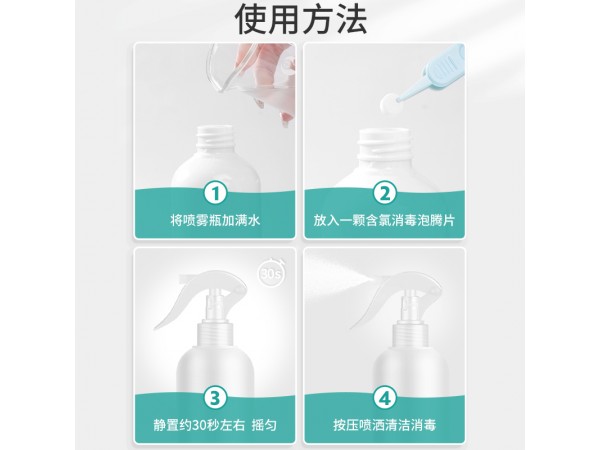 使用方法

1
将喷雾瓶加满水

2
放入一颗含氯消毒泡腾片

30s

3
静置约30秒左右 摇匀

4
按压喷洒清洁消毒