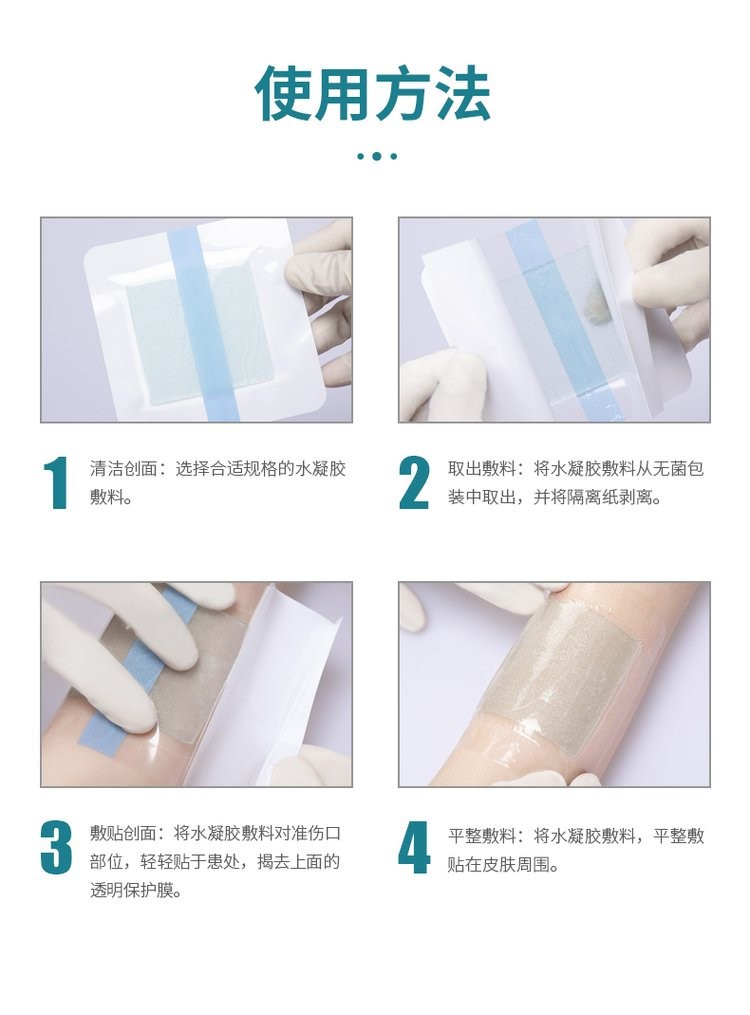 使用方法

1 清洁创面：选择合适规格的水凝胶敷料。

2 取出敷料：将水凝胶敷料从无菌包装中取出，并将隔离纸剥离。

3 敷贴创面：将水凝胶敷料对准伤口部位，轻轻贴于患处，揭去上面的透明保护膜。

4 平整敷料：将水凝胶敷料，平整敷贴在皮肤周围。